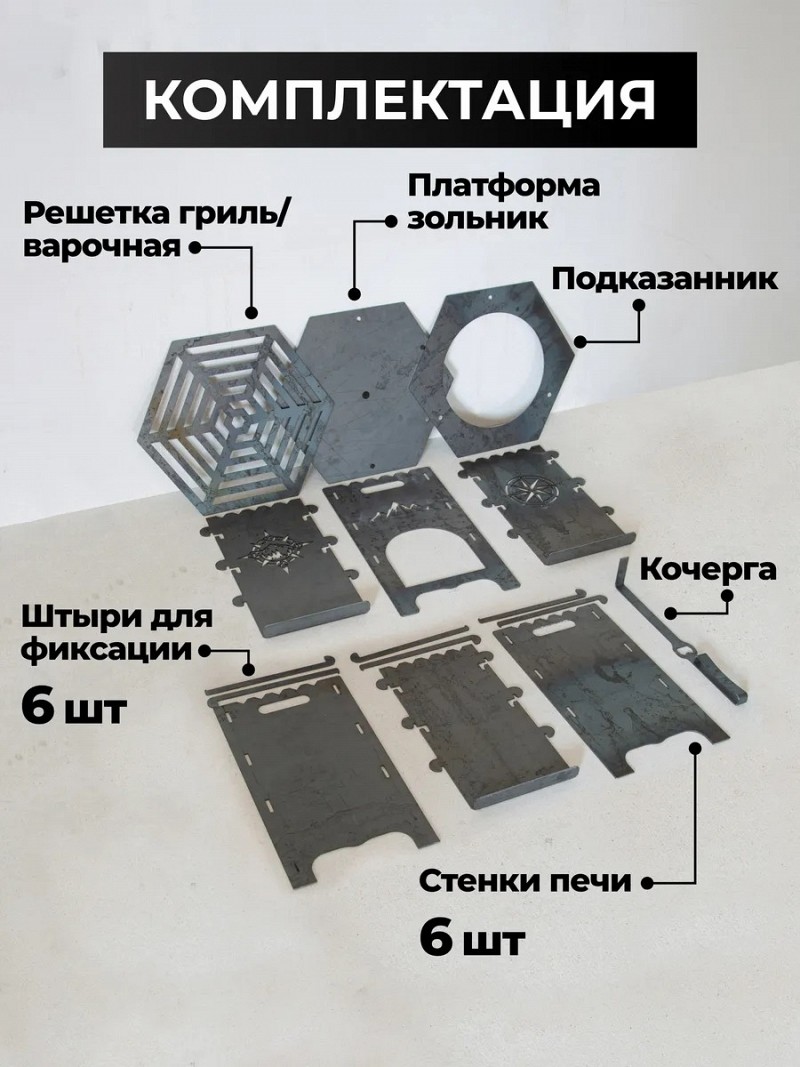 КОМПЛЕКТАЦИЯ

Решетка гриль/ варочная

Платформа зольник

Подказанник

Кочерга

Штыри для фиксации

6 шт

Стенки печи

6 шт